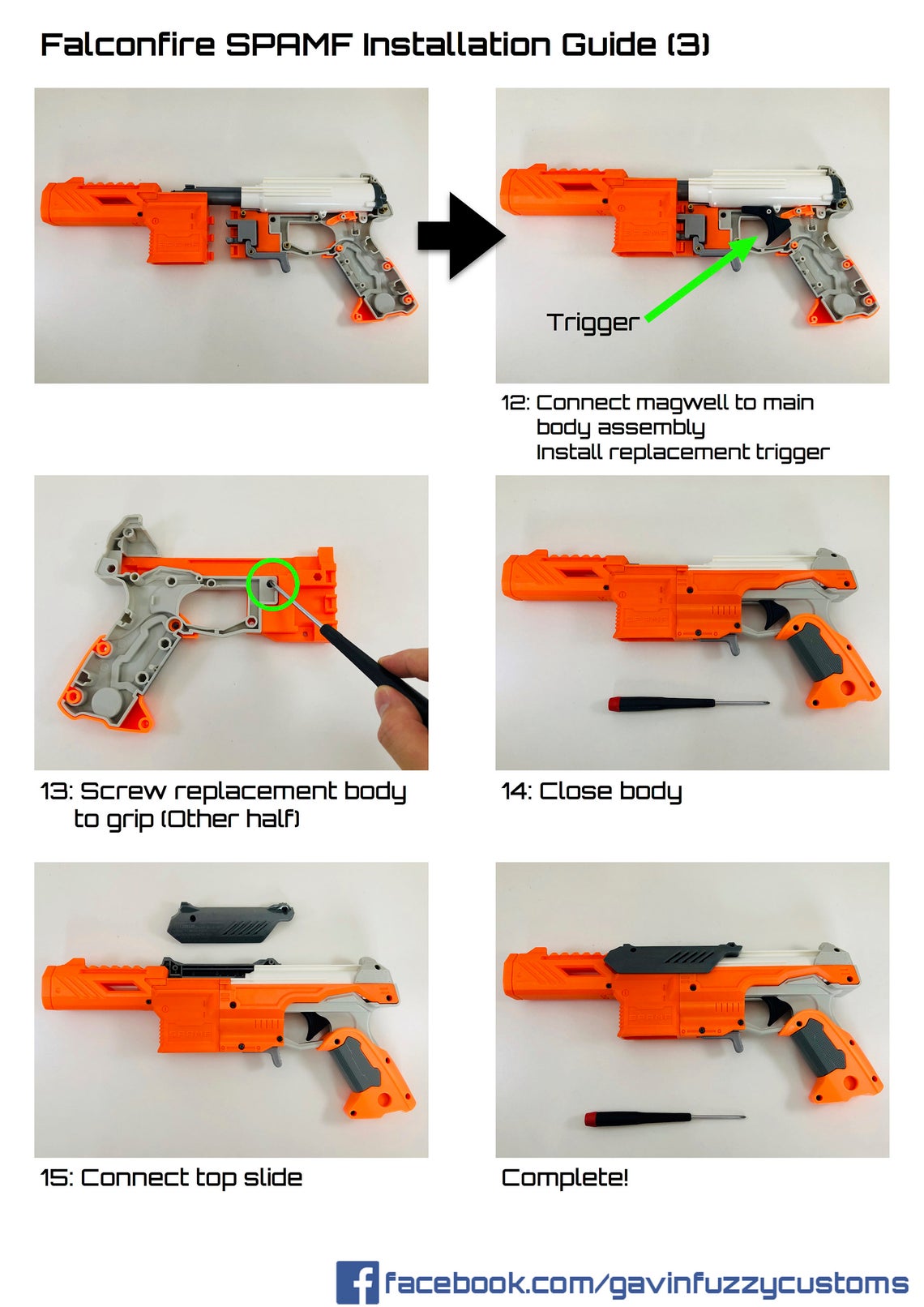 Falconfire SPAMF Installation Guide (3)

Trigger

12: Connect magwell to main body assembly
Install replacement trigger

13: Screw replacement body to grip (Other half)

14: Close body

15: Connect top slide

Complete!

facebook.com/gavinfuzzycustoms