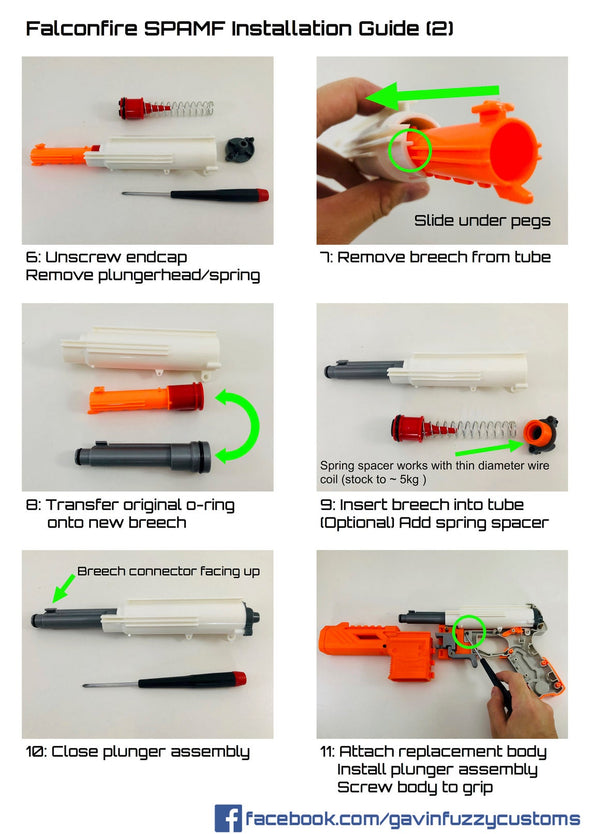 Falconfire SPAMF Installation Guide (2)

6: Unscrew endcap
Remove plungerhead/spring

Slide under pegs

7: Remove breech from tube

8: Transfer original o-ring onto new breech

Spring spacer works with thin diameter wire coil (stock to ~ 5kg )

9: Insert breech into tube
(Optional) Add spring spacer

Breech connector facing up

10: Close plunger assembly

11: Attach replacement body
Install plunger assembly
Screw body to grip

facebook.com/gavinfuzzycustoms